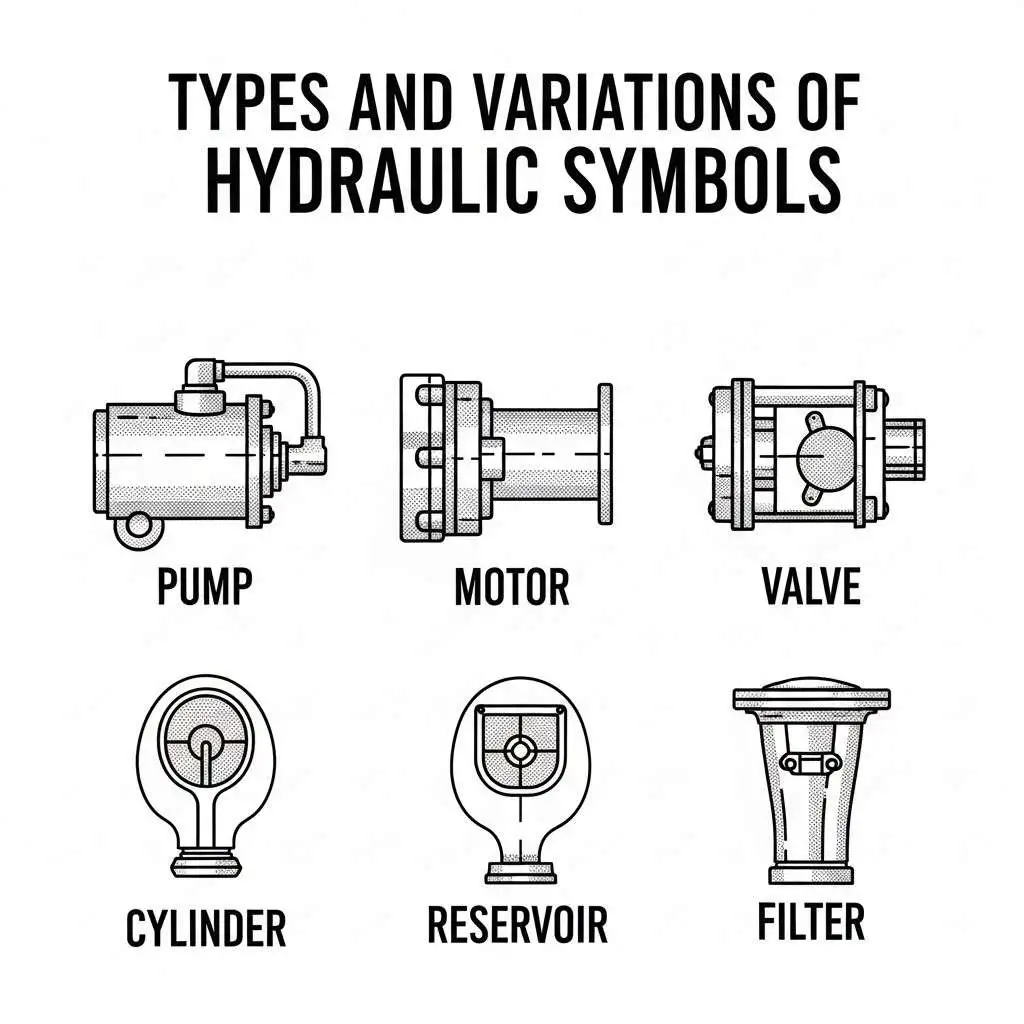 TYPES AND VARIATIONS OF HYDRAULIC SYMBOLS

PUMP

MOTOR

VALVE

CYLINDER

RESERVOIR

FILTER